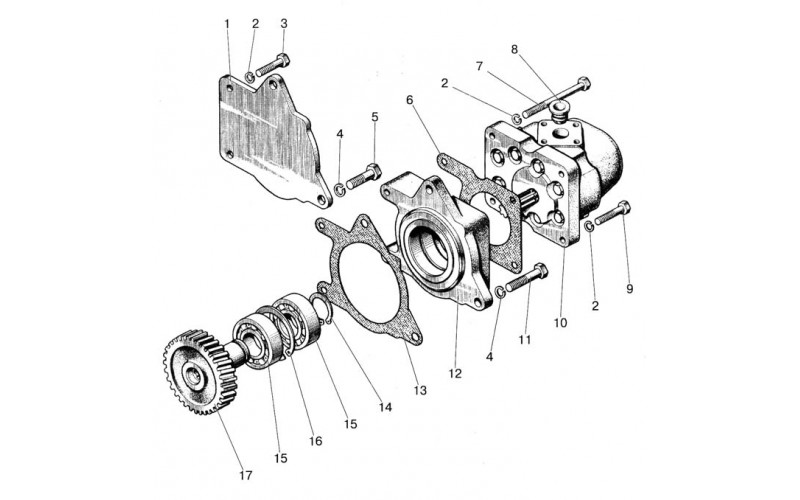 1
2
3
8
7
2
6
4
5
9
2
10
11
4
12
13
14
15
16
15
17